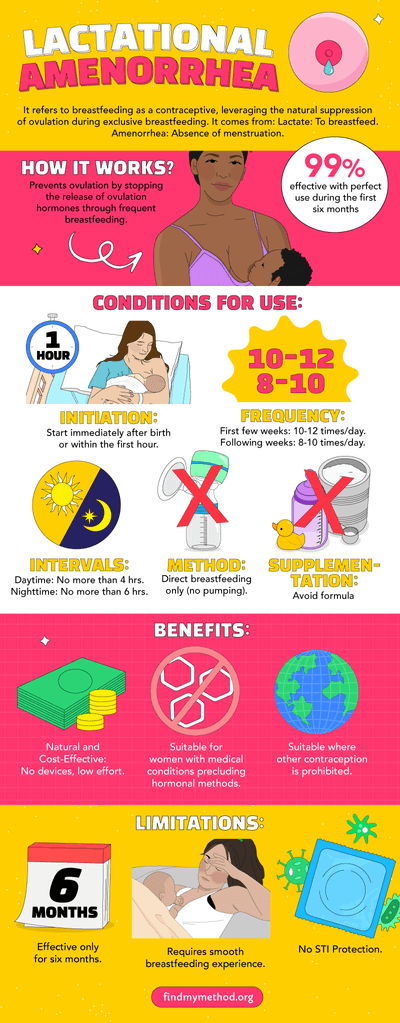 LACTATIONAL AMENORRHEA

It refers to breastfeeding as a contraceptive, leveraging the natural suppression of ovulation during exclusive breastfeeding. It comes from: Lactate: To breastfeed. Amenorrhea: Absence of menstruation.

HOW IT WORKS?

Prevents ovulation by stopping the release of ovulation hormones through frequent breastfeeding.

99%
effective with perfect use during the first six months

CONDITIONS FOR USE:

1 HOUR

INITIATION:
Start immediately after birth or within the first hour.

10-12
8-10

FREQUENCY:
First few weeks: 10-12 times/day.
Following weeks: 8-10 times/day.

INTERVALS:
Daytime: No more than 4 hrs.
Nighttime: No more than 6 hrs.

METHOD:
Direct breastfeeding only (no pumping).

SUPPLEMENTATION:
Avoid formula

BENEFITS:

Natural and Cost-Effective: No devices, low effort.

Suitable for women with medical conditions precluding hormonal methods.

Suitable where other contraception is prohibited.

LIMITATIONS:

6 MONTHS

Effective only for six months.

Requires smooth breastfeeding experience.

No STI Protection.

findmymethod.org